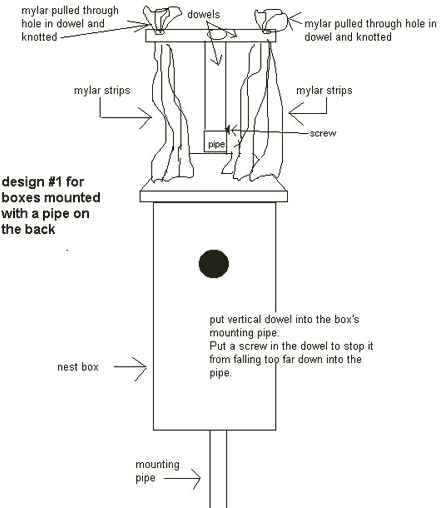 mylar pulled through hole in dowel and knotted

dowels

mylar pulled through hole in dowel and knotted

mylar strips

mylar strips

screw

pipe

design #1 for boxes mounted with a pipe on the back

put vertical dowel into the box's mounting pipe.
Put a screw in the dowel to stop it from falling too far down into the pipe.

nest box

mounting pipe